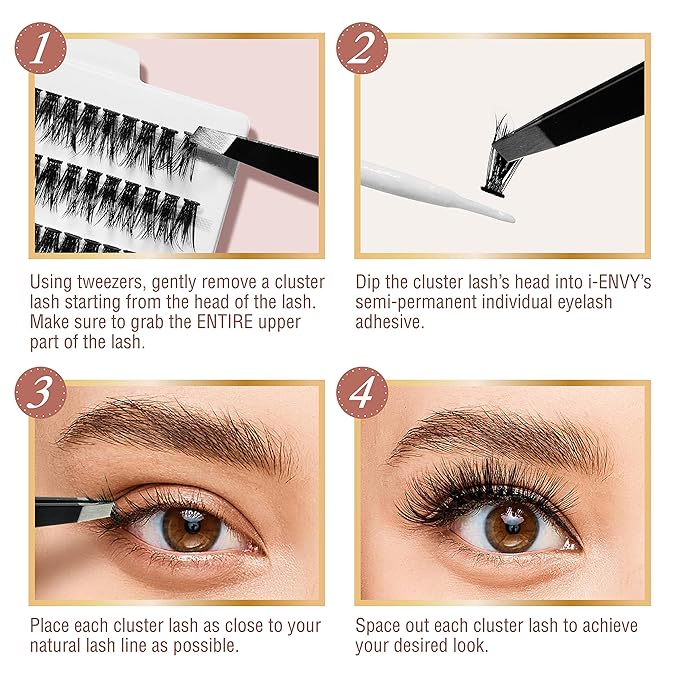 1

Using tweezers, gently remove a cluster lash starting from the head of the lash. Make sure to grab the ENTIRE upper part of the lash.

2

Dip the cluster lash's head into i-ENVY's semi-permanent individual eyelash adhesive.

3

Place each cluster lash as close to your natural lash line as possible.

4

Space out each cluster lash to achieve your desired look.