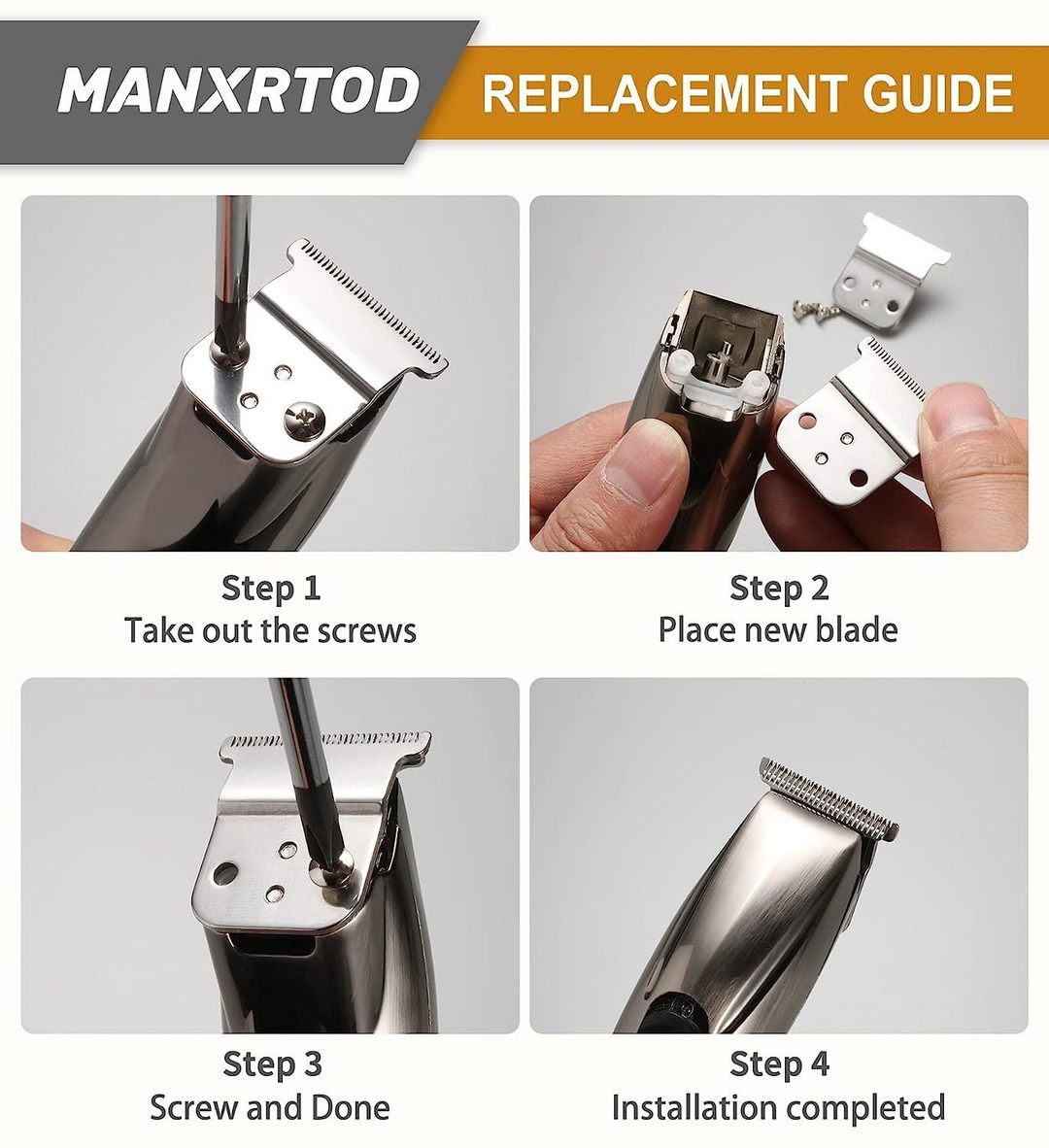 MANXRTOD

REPLACEMENT GUIDE

Step 1
Take out the screws

Step 2
Place new blade

Step 3
Screw and Done

Step 4
Installation completed